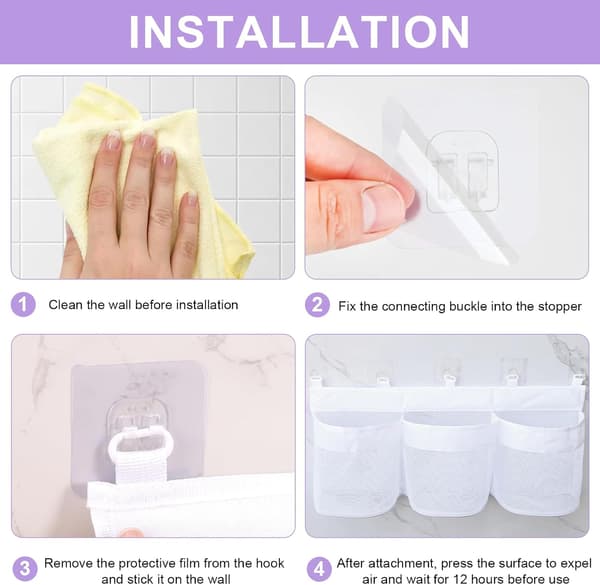 INSTALLATION

1 Clean the wall before installation

2 Fix the connecting buckle into the stopper

3 Remove the protective film from the hook and stick it on the wall

4 After attachment, press the surface to expel air and wait for 12 hours before use