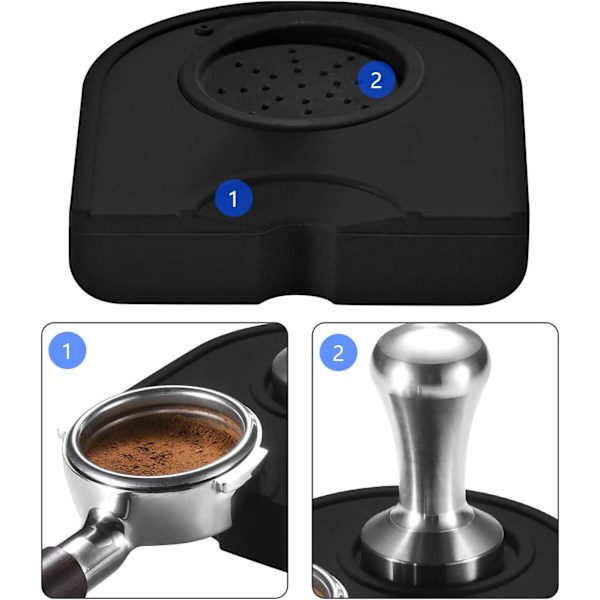 2
1
1
2