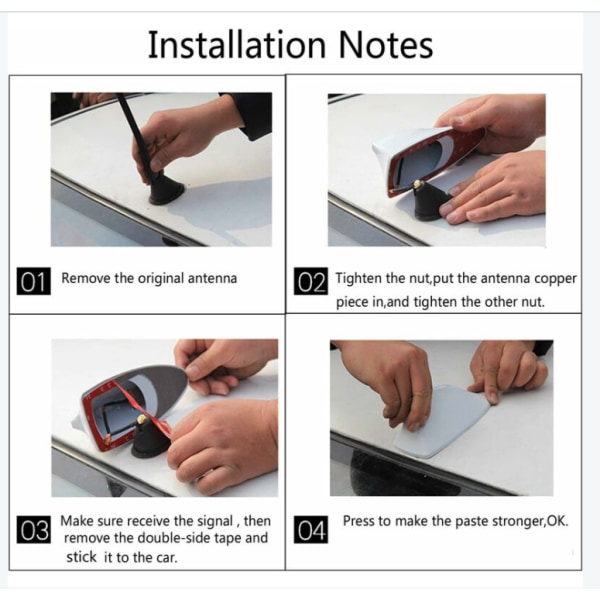 Installation Notes

01 Remove the original antenna

02 Tighten the nut,put the antenna copper piece in,and tighten the other nut.

03 Make sure receive the signal , then remove the double-side tape and stick it to the car.

04 Press to make the paste stronger,OK.