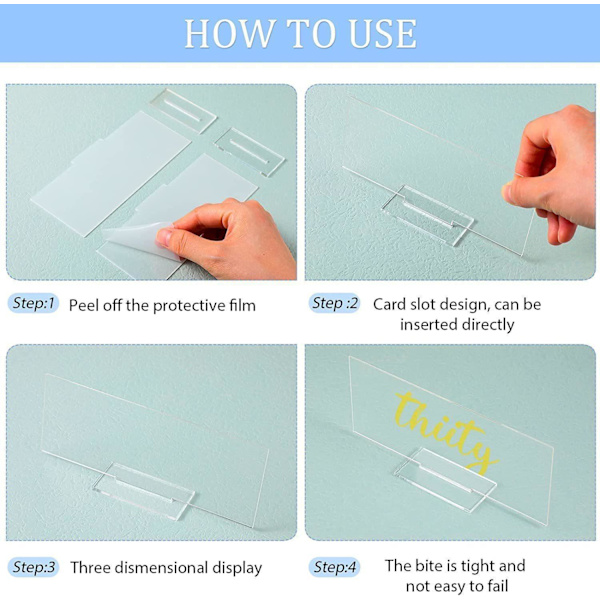 HOW TO USE

Step:1 Peel off the protective film

Step :2 Card slot design, can be inserted directly

Step:3 Three dismensional display

thity

Step:4 The bite is tight and not easy to fail