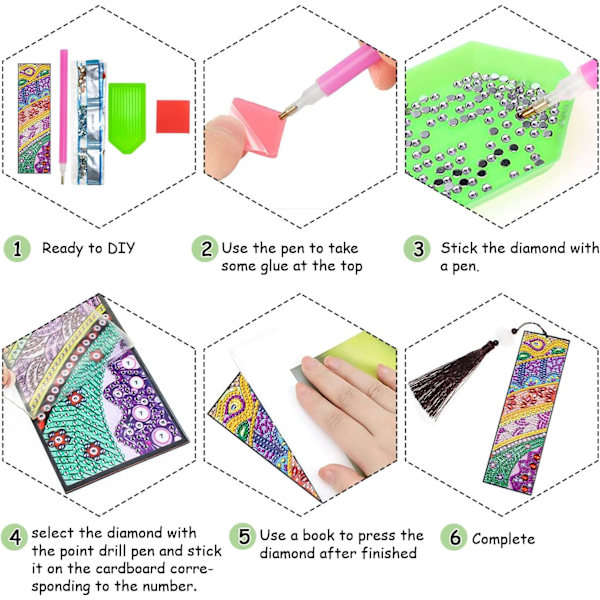 1 Ready to DIY

2 Use the pen to take some glue at the top

3 Stick the diamond with a pen.

4 select the diamond with the point drill pen and stick it on the cardboard corresponding to the number.

5 Use a book to press the diamond after finished

6 Complete