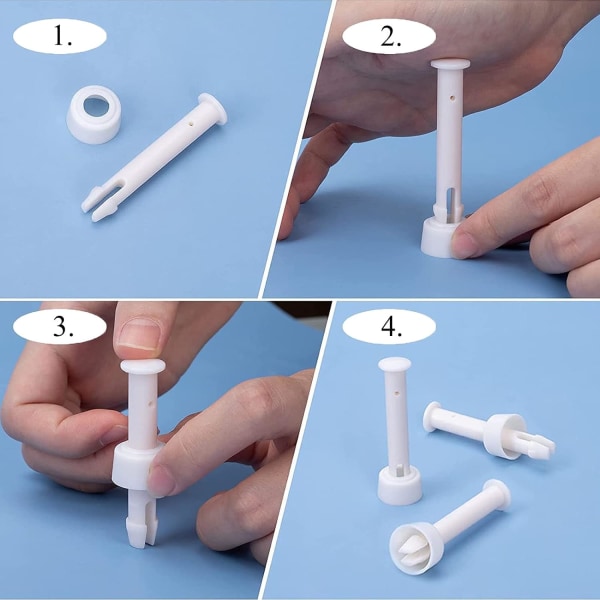 1.

2.

3.

4.