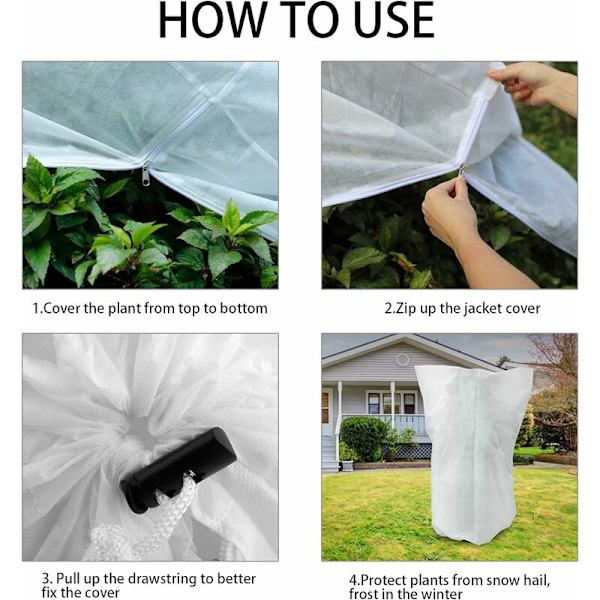 HOW TO USE

1.Cover the plant from top to bottom

2.Zip up the jacket cover

3. Pull up the drawstring to better fix the cover

4.Protect plants from snow hail, frost in the winter