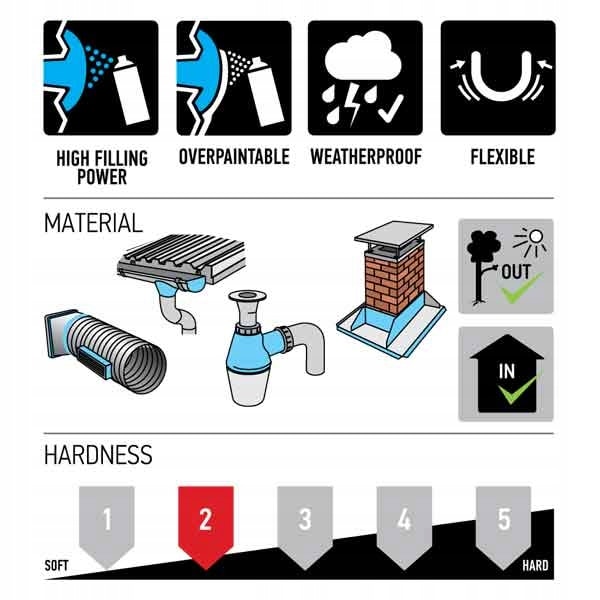 HIGH FILLING POWER

OVERPAINTABLE

WEATHERPROOF

FLEXIBLE

MATERIAL

OUT

IN

HARDNESS

1

2

3

4

5

SOFT

HARD