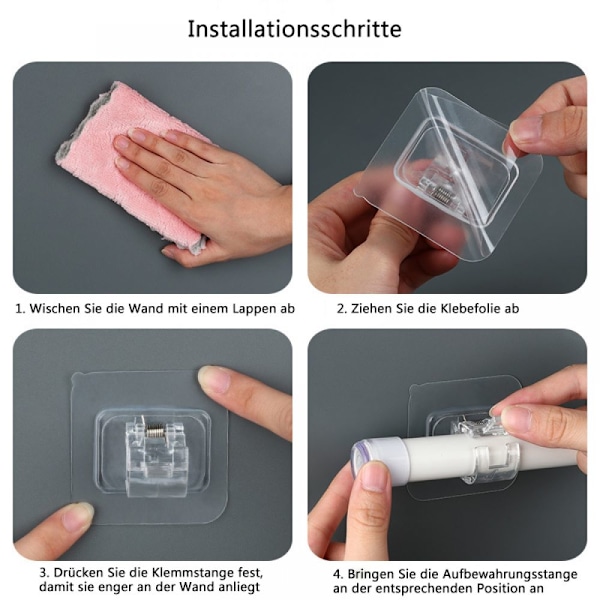 Installationsschritte

1. Wischen Sie die Wand mit einem Lappen ab

2. Ziehen Sie die Klebefolie ab

3. Drücken Sie die Klemmstange fest, damit sie enger an der Wand anliegt

4. Bringen Sie die Aufbewahrungsstange an der entsprechenden Position an