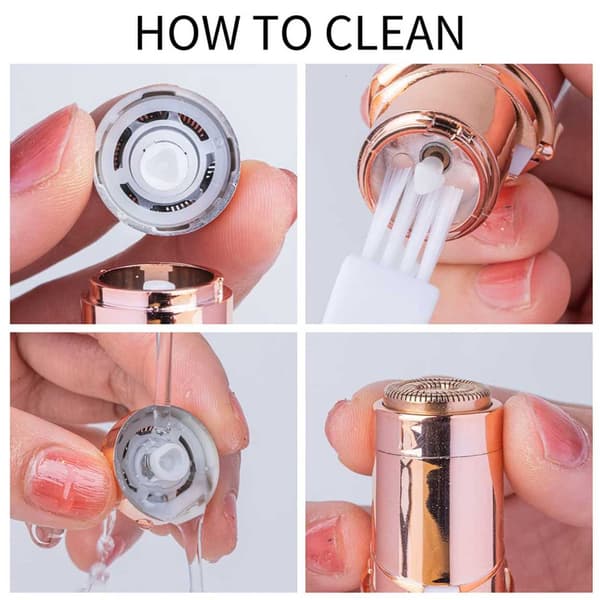 HOW TO CLEAN