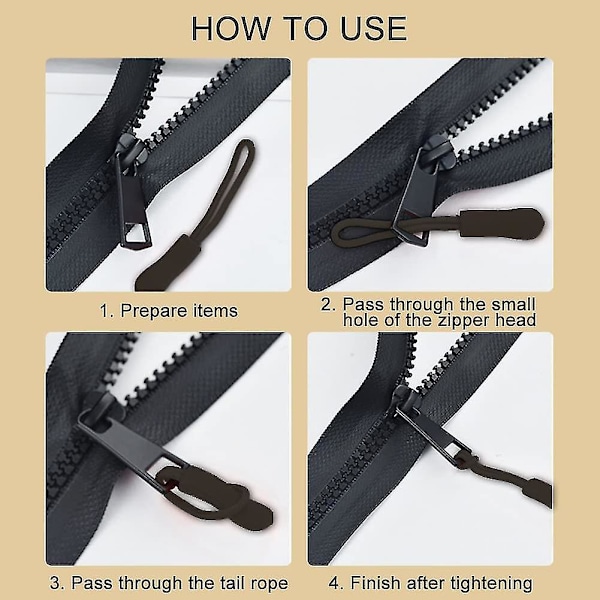 HOW TO USE

1. Prepare items

2. Pass through the small hole of the zipper head

3. Pass through the tail rope

4. Finish after tightening