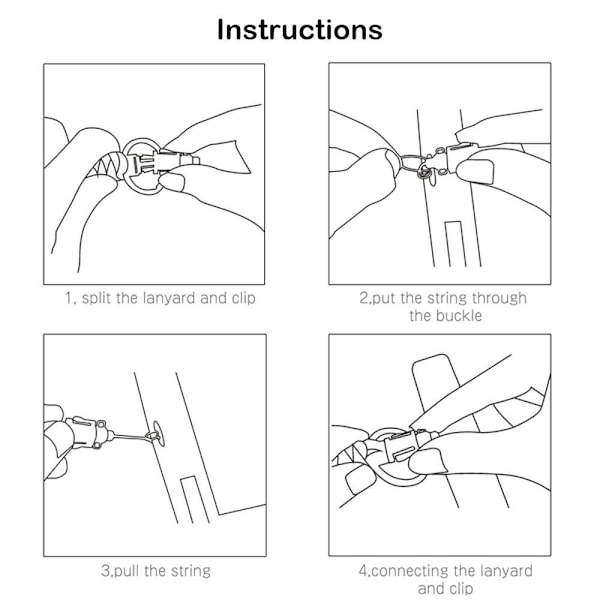 Instructions

1, split the lanyard and clip

2,put the string through the buckle

3,pull the string

4,connecting the lanyard and clip