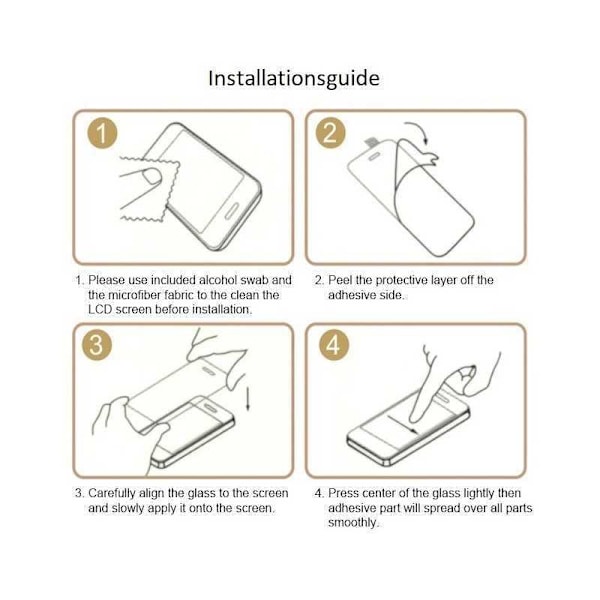 Installationsguide

1

2

1. Please use included alcohol swab and the microfiber fabric to the clean the LCD screen before installation.

2. Peel the protective layer off the adhesive side.

3

4

3. Carefully align the glass to the screen and slowly apply it onto the screen.

4. Press center of the glass lightly then adhesive part will spread over all parts smoothly.