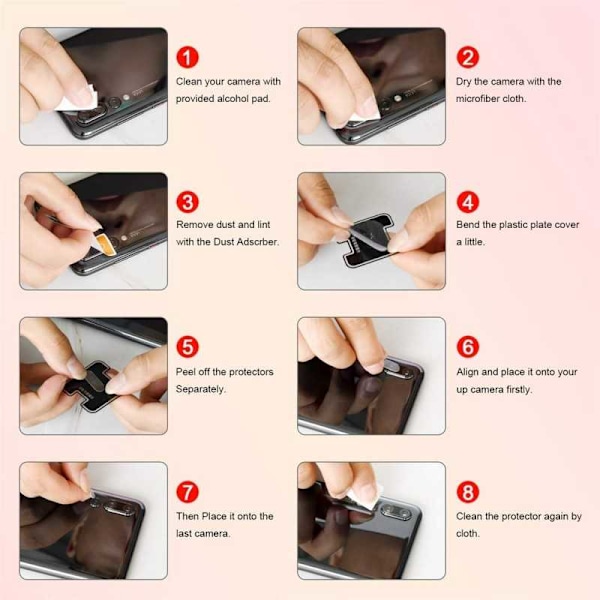 1
Clean your camera with provided alcohol pad.

2
Dry the camera with the microfiber cloth.

3
Remove dust and lint with the Dust Adscrber.

4
Bend the plastic plate cover a little.

5
Peel off the protectors Separately.

6
Align and place it onto your up camera firstly.

7
Then Place it onto the last camera.

8
Clean the protector again by cloth.