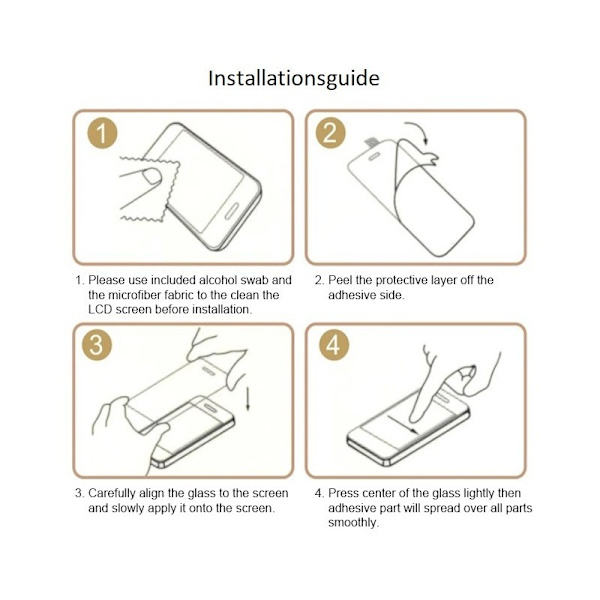 Installationsguide

1

2

1. Please use included alcohol swab and the microfiber fabric to the clean the LCD screen before installation.

2. Peel the protective layer off the adhesive side.

3

4

3. Carefully align the glass to the screen and slowly apply it onto the screen.

4. Press center of the glass lightly then adhesive part will spread over all parts smoothly.