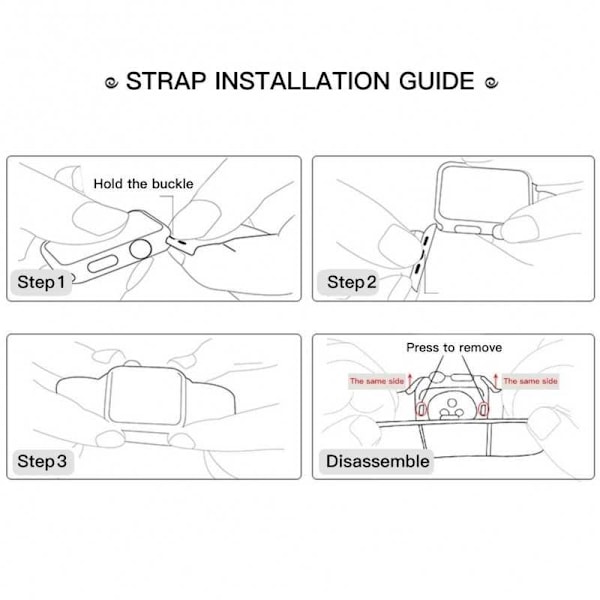 STRAP INSTALLATION GUIDE

Hold the buckle

Step 1

Step 2

Step 3

Press to remove

The same side

The same side

Disassemble