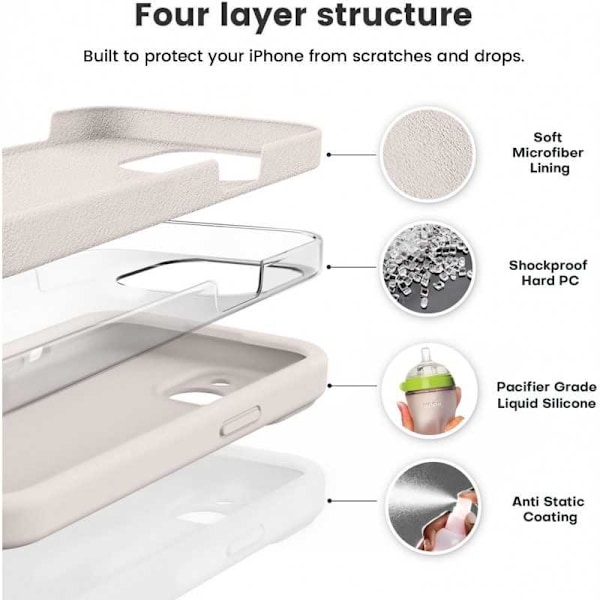 Four layer structure

Built to protect your iPhone from scratches and drops.

Soft Microfiber Lining

Shockproof Hard PC

Pacifier Grade Liquid Silicone

Anti Static Coating