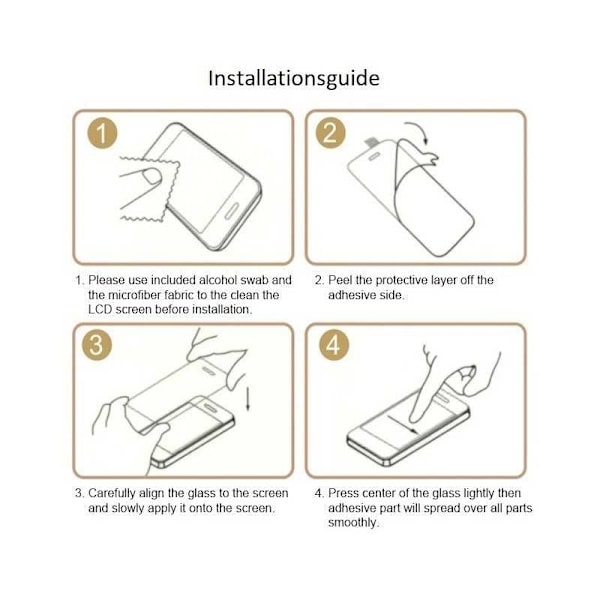 Installationsguide

1

2

1. Please use included alcohol swab and the microfiber fabric to the clean the LCD screen before installation.

2. Peel the protective layer off the adhesive side.

3

4

3. Carefully align the glass to the screen and slowly apply it onto the screen.

4. Press center of the glass lightly then adhesive part will spread over all parts smoothly.