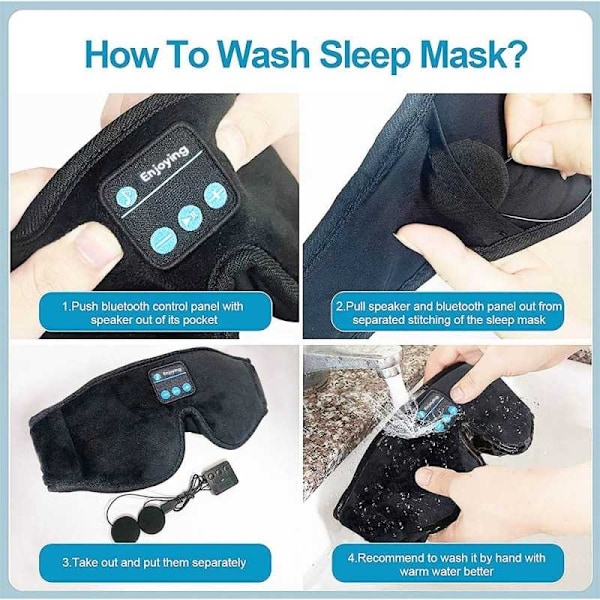 How To Wash Sleep Mask?

Enjoying

1.Push bluetooth control panel with speaker out of its pocket

2.Pull speaker and bluetooth panel out from separated stitching of the sleep mask

Enjoying

3.Take out and put them separately

4.Recommend to wash it by hand with warm water better