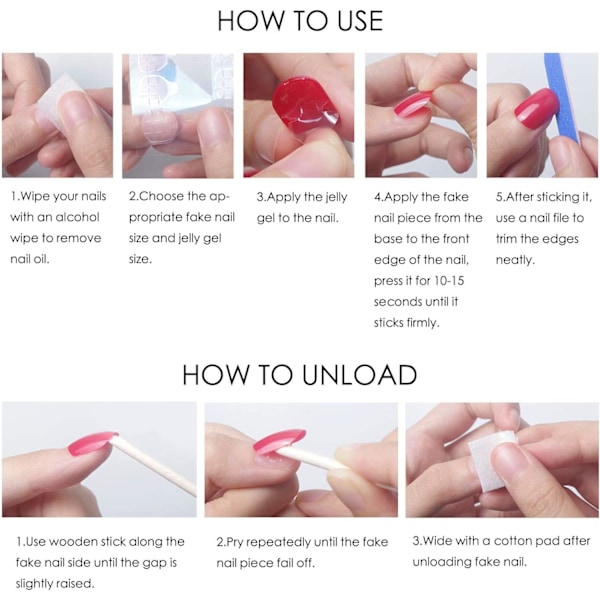 HOW TO USE

1.Wipe your nails with an alcohol wipe to remove nail oil.

2.Choose the appropriate fake nail size and jelly gel size.

3.Apply the jelly gel to the nail.

4.Apply the fake nail piece from the base to the front edge of the nail, press it for 10-15 seconds until it sticks firmly.

5.After sticking it, use a nail file to trim the edges neatly.

HOW TO UNLOAD

1.Use wooden stick along the fake nail side until the gap is slightly raised.

2.Pry repeatedly until the fake nail piece fail off.

3.Wide with a cotton pad after unloading fake nail.