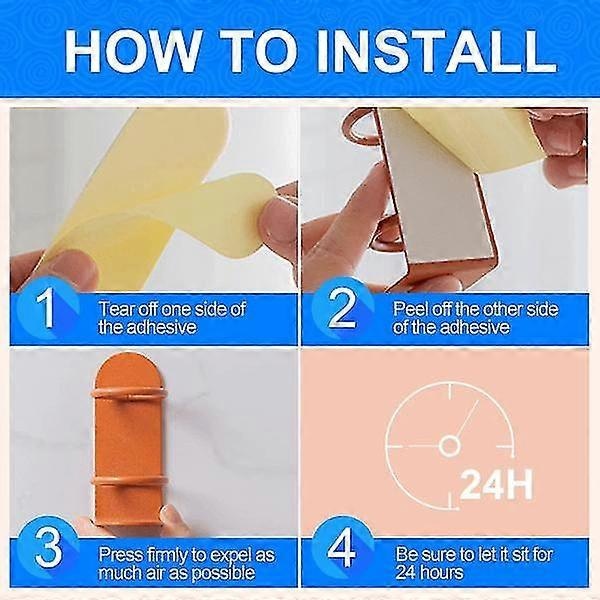 HOW TO INSTALL

1 Tear off one side of the adhesive

2 Peel off the other side of the adhesive

3 Press firmly to expel as much air as possible

24H

4 Be sure to let it sit for 24 hours