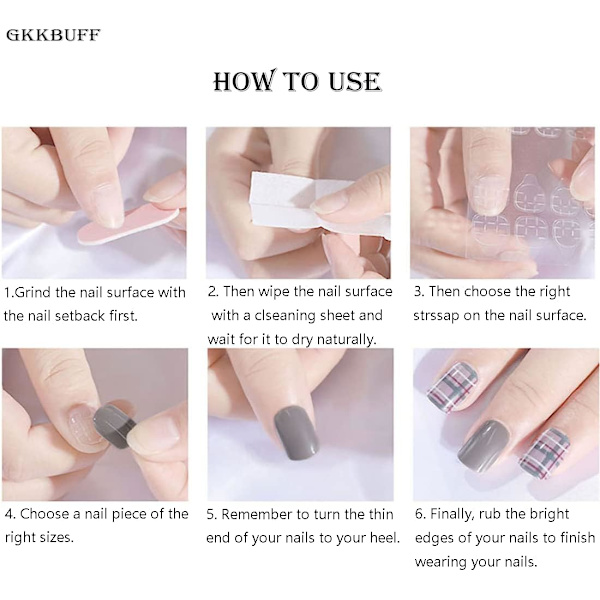 GKKBUFF

HOW TO USE

1.Grind the nail surface with the nail setback first.

2. Then wipe the nail surface with a clseaning sheet and wait for it to dry naturally.

3. Then choose the right strssap on the nail surface.

4. Choose a nail piece of the right sizes.

5. Remember to turn the thin end of your nails to your heel.

6. Finally, rub the bright edges of your nails to finish wearing your nails.