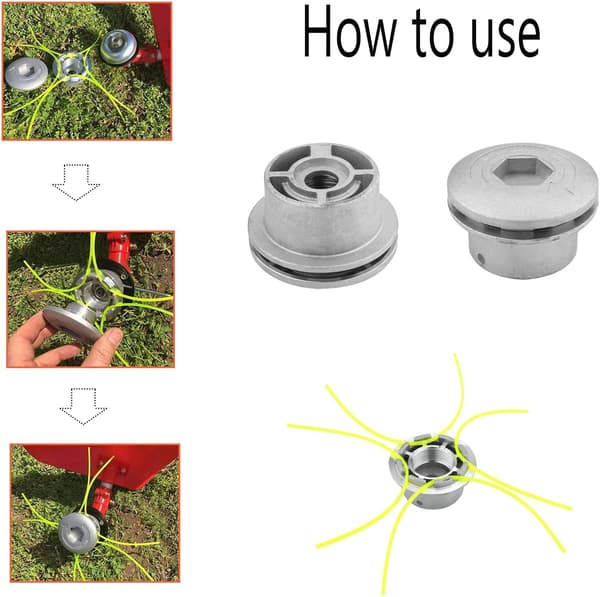 How to use