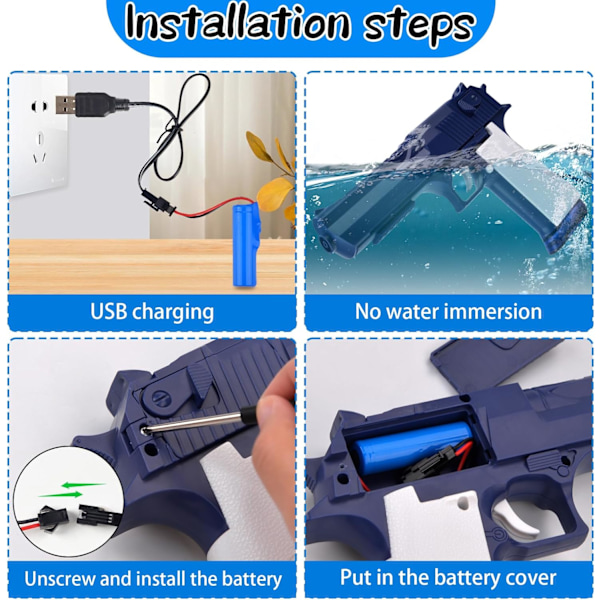 Installation steps

USB charging

No water immersion

Unscrew and install the battery

Put in the battery cover