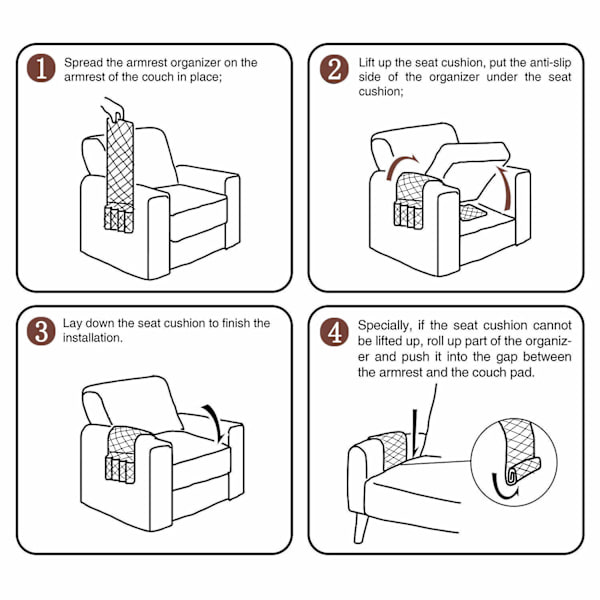 1 Spread the armrest organizer on the armrest of the couch in place;

2 Lift up the seat cushion, put the anti-slip side of the organizer under the seat cushion;

3 Lay down the seat cushion to finish the installation.

4 Specially, if the seat cushion cannot be lifted up, roll up part of the organizer and push it into the gap between the armrest and the couch pad.