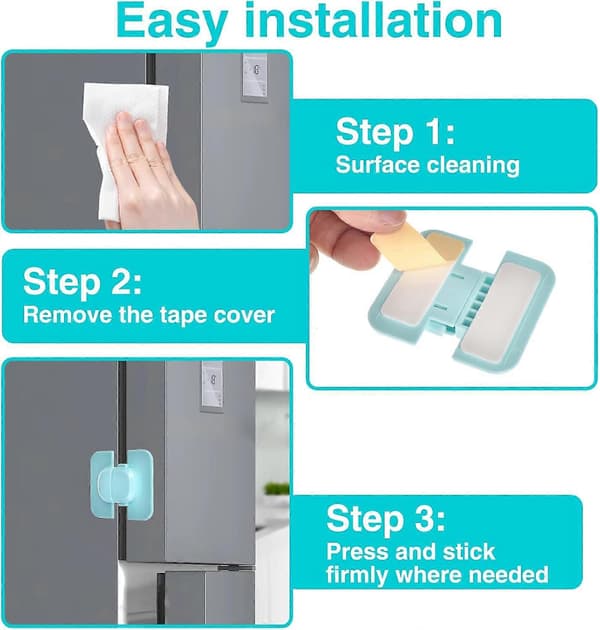 Easy installation

Step 1:
Surface cleaning

Step 2:
Remove the tape cover

Step 3:
Press and stick firmly where needed