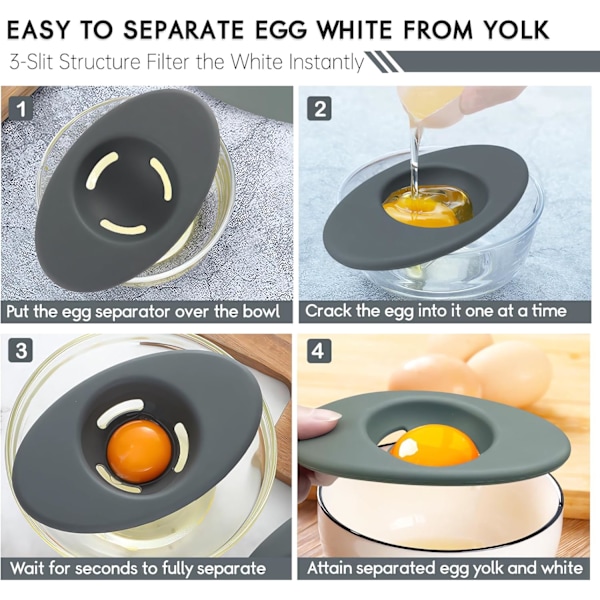 EASY TO SEPARATE EGG WHITE FROM YOLK

3-Slit Structure Filter the White Instantly

1

Put the egg separator over the bowl

2

Crack the egg into it one at a time

3

Wait for seconds to fully separate

4

Attain separated egg yolk and white