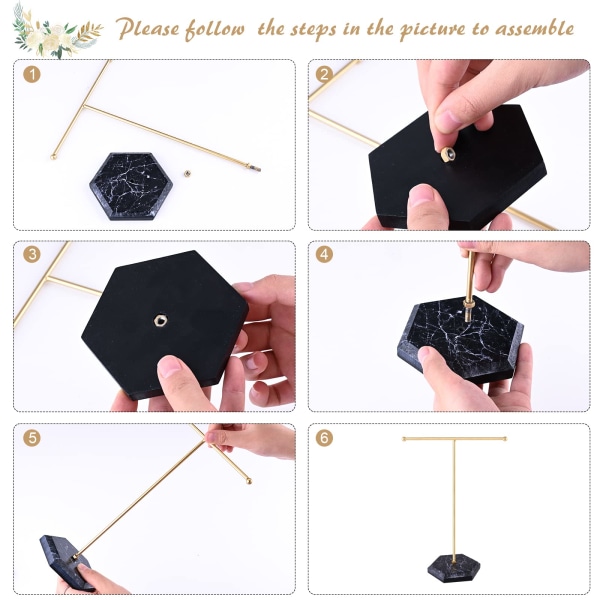 Please follow the steps in the picture to assemble

1

2

3

4

5

6