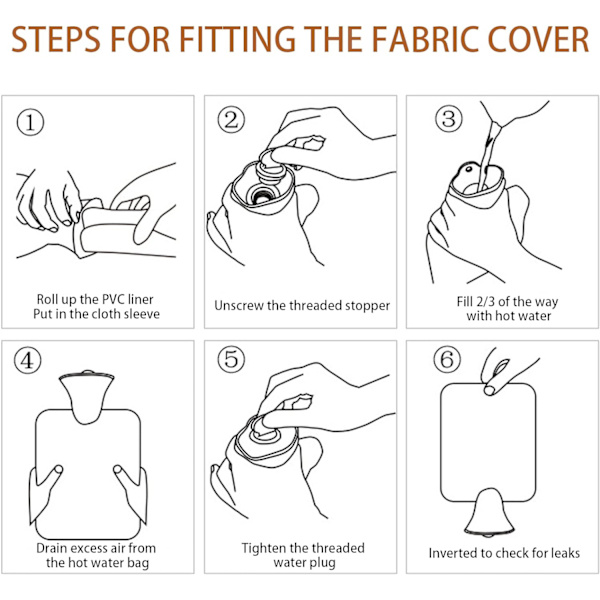 STEPS FOR FITTING THE FABRIC COVER

①

Roll up the PVC liner
Put in the cloth sleeve

②

Unscrew the threaded stopper

③

Fill 2/3 of the way
with hot water

④

Drain excess air from
the hot water bag

⑤

Tighten the threaded
water plug

⑥

Inverted to check for leaks