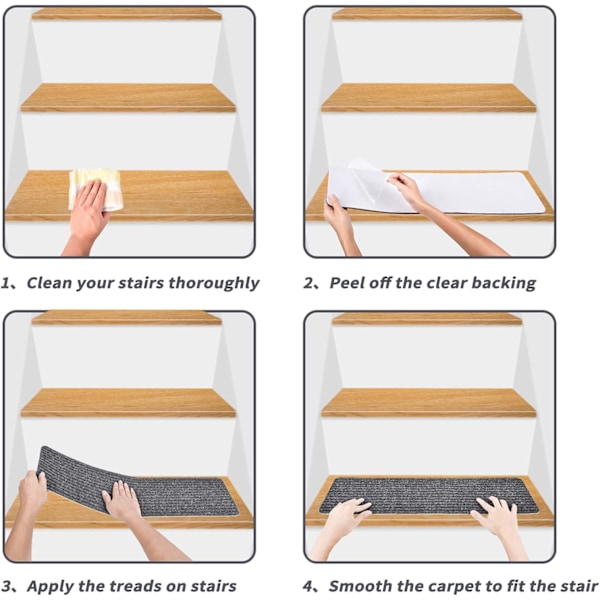 1、Clean your stairs thoroughly

2、Peel off the clear backing

3、Apply the treads on stairs

4、Smooth the carpet to fit the stair