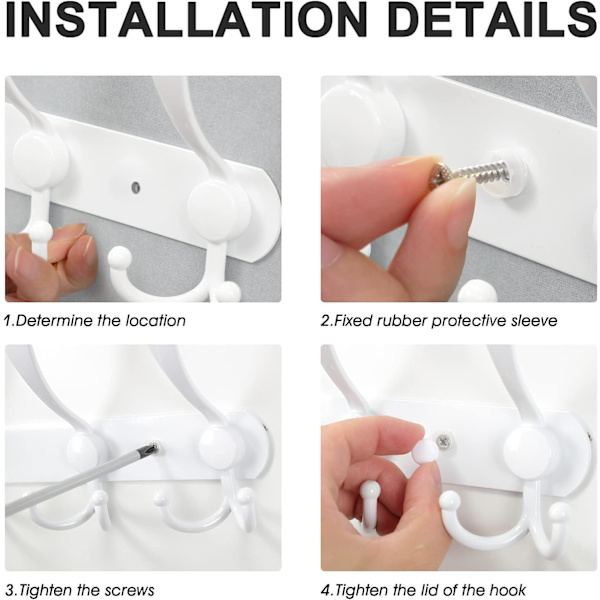 INSTALLATION DETAILS

1.Determine the location

2.Fixed rubber protective sleeve

3.Tighten the screws

4.Tighten the lid of the hook