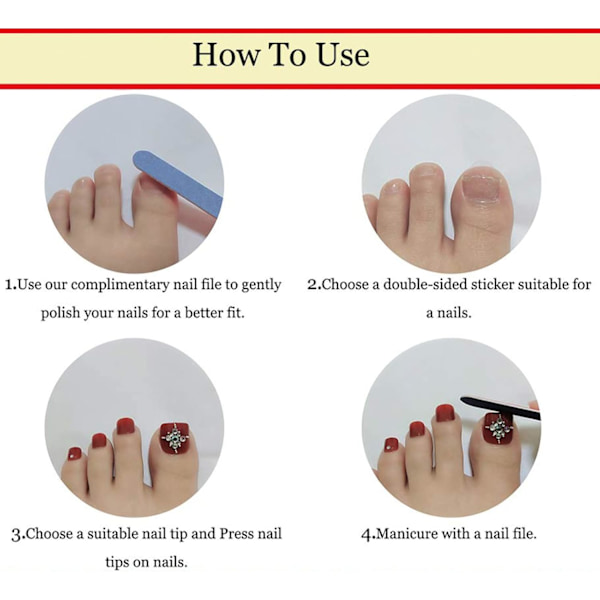 How To Use

1.Use our complimentary nail file to gently polish your nails for a better fit.

2.Choose a double-sided sticker suitable for a nails.

3.Choose a suitable nail tip and Press nail tips on nails.

4.Manicure with a nail file.