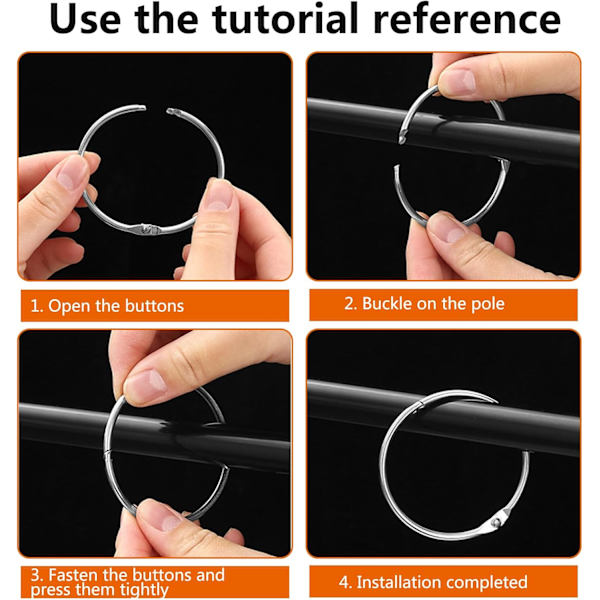 Use the tutorial reference

1. Open the buttons

2. Buckle on the pole

3. Fasten the buttons and press them tightly

4. Installation completed