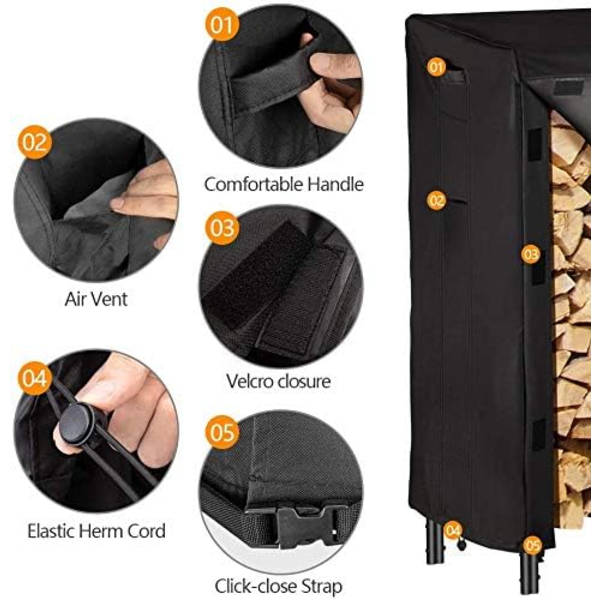 01

Comfortable Handle

02

Air Vent

03

Velcro closure

04

Elastic Herm Cord

05

Click-close Strap

01

02

03

04

05