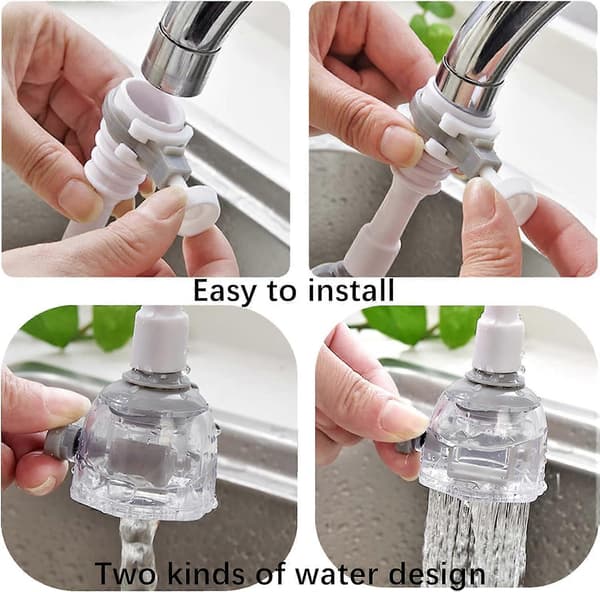 Easy to install

Two kinds of water design