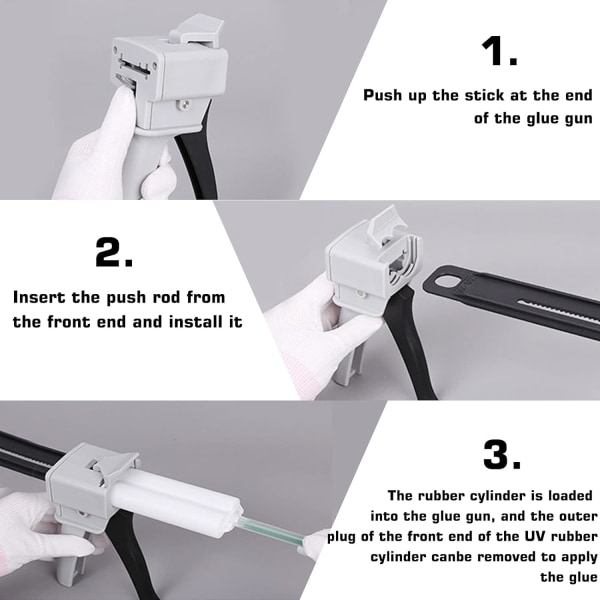 1.

Push up the stick at the end of the glue gun

2.

Insert the push rod from the front end and install it

3.

The rubber cylinder is loaded into the glue gun, and the outer plug of the front end of the UV rubber cylinder canbe removed to apply the glue