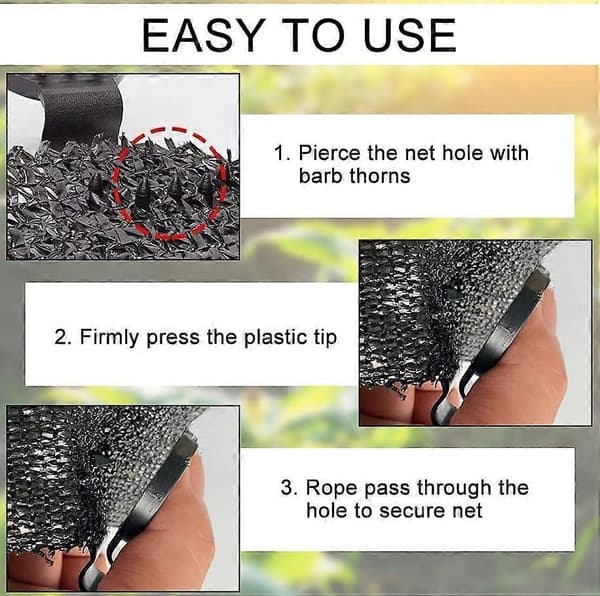 EASY TO USE

1. Pierce the net hole with barb thorns

2. Firmly press the plastic tip

3. Rope pass through the hole to secure net