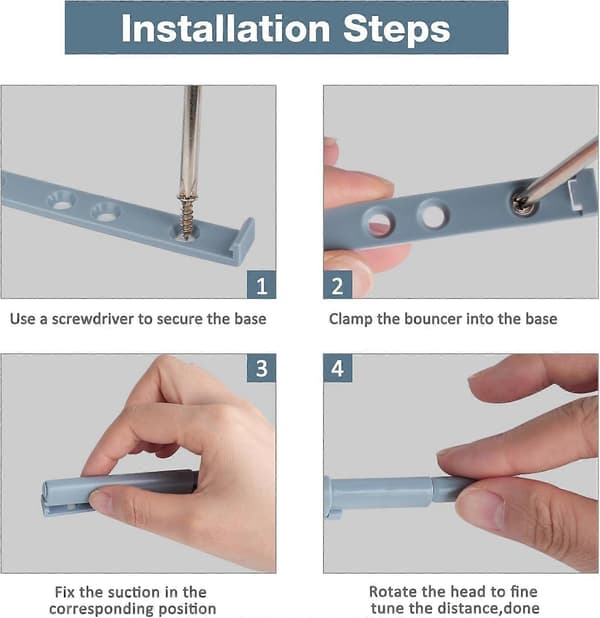 Installation Steps

1

Use a screwdriver to secure the base

2

Clamp the bouncer into the base

3

Fix the suction in the corresponding position

4

Rotate the head to fine tune the distance,done