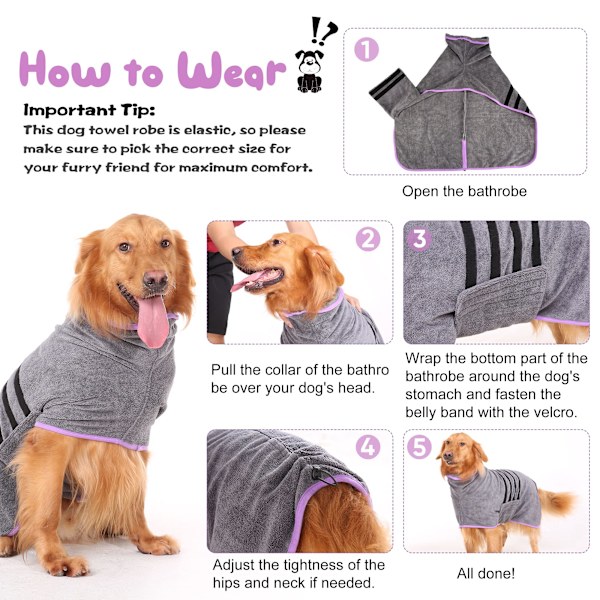 How to Wear

!?

Important Tip:
This dog towel robe is elastic, so please make sure to pick the correct size for your furry friend for maximum comfort.

1
Open the bathrobe

2
Pull the collar of the bathro be over your dog's head.

3
Wrap the bottom part of the bathrobe around the dog's stomach and fasten the belly band with the velcro.

4
Adjust the tightness of the hips and neck if needed.

5
All done!