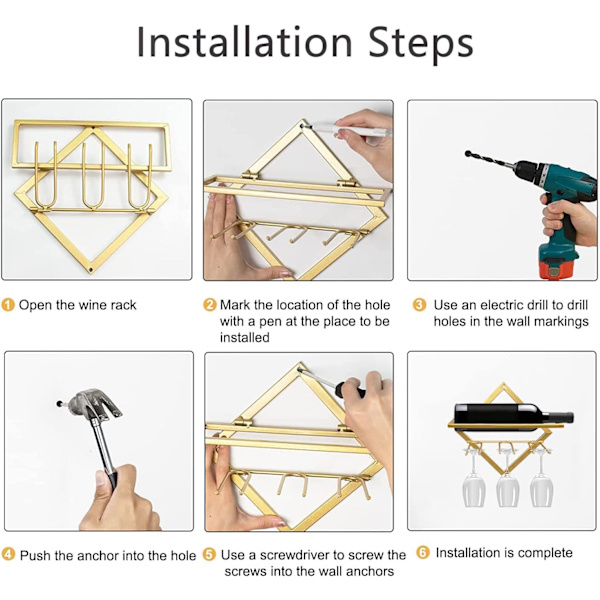 Installation Steps

1 Open the wine rack

2 Mark the location of the hole with a pen at the place to be installed

3 Use an electric drill to drill holes in the wall markings

4 Push the anchor into the hole

5 Use a screwdriver to screw the screws into the wall anchors

6 Installation is complete