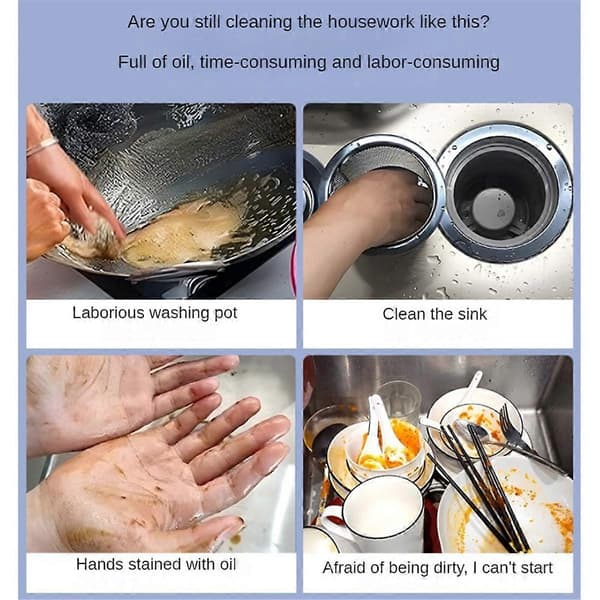 Are you still cleaning the housework like this?

Full of oil, time-consuming and labor-consuming

Laborious washing pot

Clean the sink

Hands stained with oil

Afraid of being dirty, I can't start