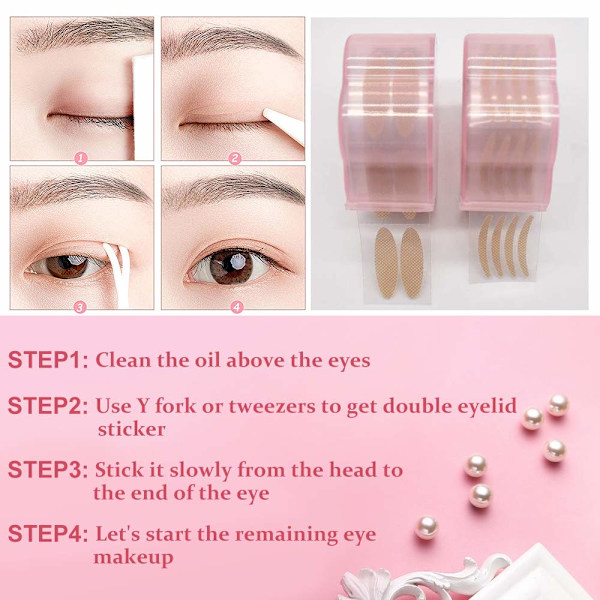 1
2
3
4

STEP1: Clean the oil above the eyes

STEP2: Use Y fork or tweezers to get double eyelid sticker

STEP3: Stick it slowly from the head to the end of the eye

STEP4: Let's start the remaining eye makeup