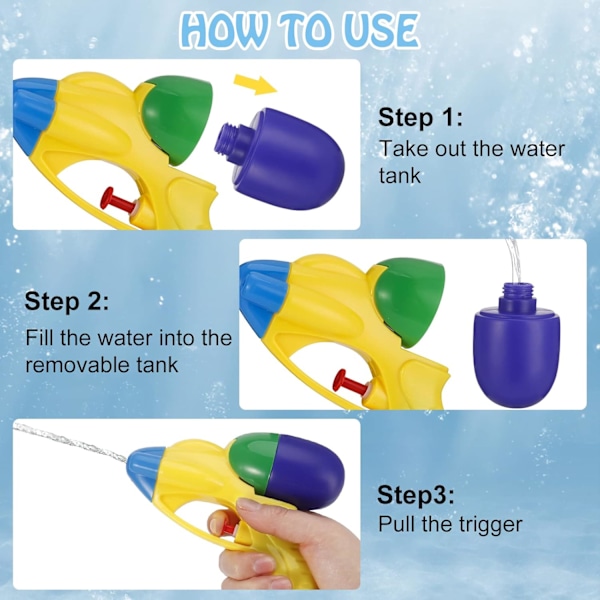 HOW TO USE

Step 1:
Take out the water tank

Step 2:
Fill the water into the removable tank

Step3:
Pull the trigger