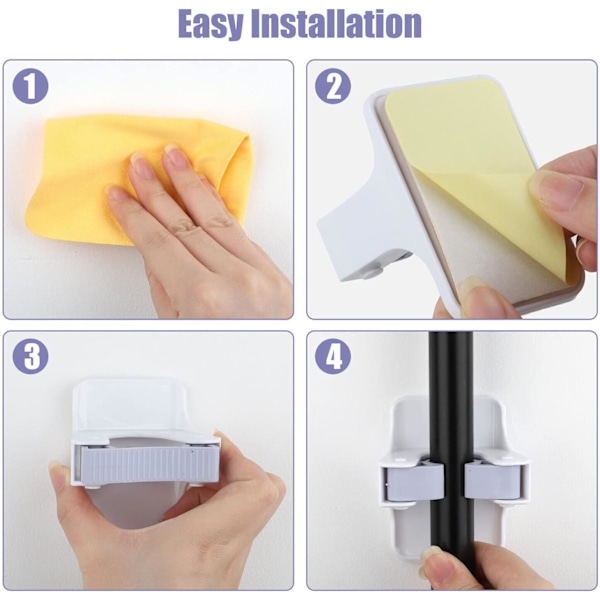 Easy Installation

1

2

3

4