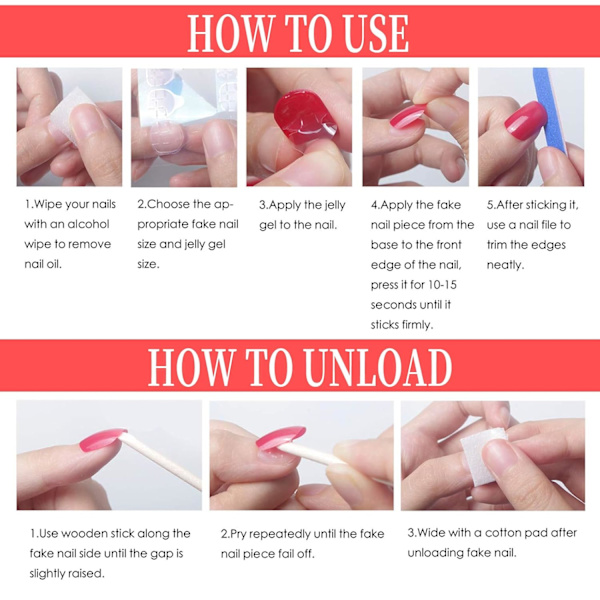 HOW TO USE

1.Wipe your nails with an alcohol wipe to remove nail oil.

2.Choose the appropriate fake nail size and jelly gel size.

3.Apply the jelly gel to the nail.

4.Apply the fake nail piece from the base to the front edge of the nail, press it for 10-15 seconds until it sticks firmly.

5.After sticking it, use a nail file to trim the edges neatly.

HOW TO UNLOAD

1.Use wooden stick along the fake nail side until the gap is slightly raised.

2.Pry repeatedly until the fake nail piece fail off.

3.Wide with a cotton pad after unloading fake nail.