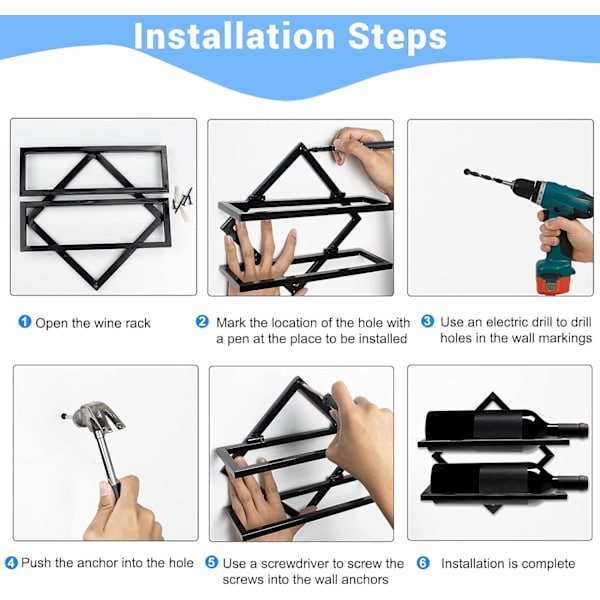 Installation Steps

1 Open the wine rack

2 Mark the location of the hole with a pen at the place to be installed

3 Use an electric drill to drill holes in the wall markings

4 Push the anchor into the hole

5 Use a screwdriver to screw the screws into the wall anchors

6 Installation is complete