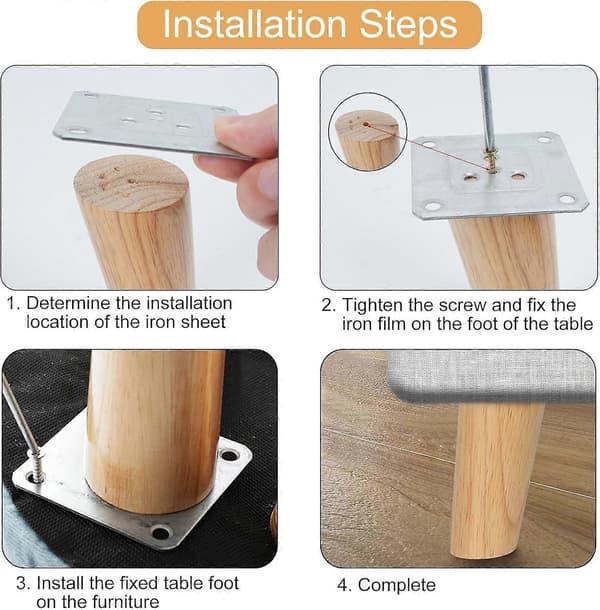 Installation Steps

1. Determine the installation location of the iron sheet

2. Tighten the screw and fix the iron film on the foot of the table

3. Install the fixed table foot on the furniture

4. Complete