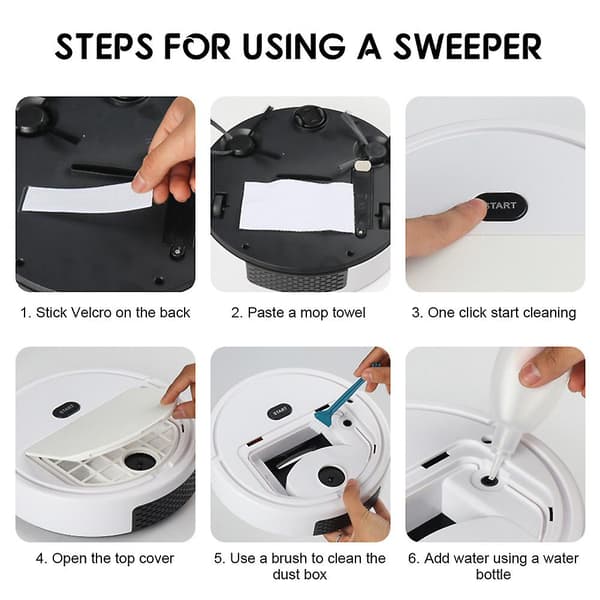 STEPS FOR USING A SWEEPER

START

1. Stick Velcro on the back

2. Paste a mop towel

3. One click start cleaning

START

START

4. Open the top cover

5. Use a brush to clean the dust box

6. Add water using a water bottle