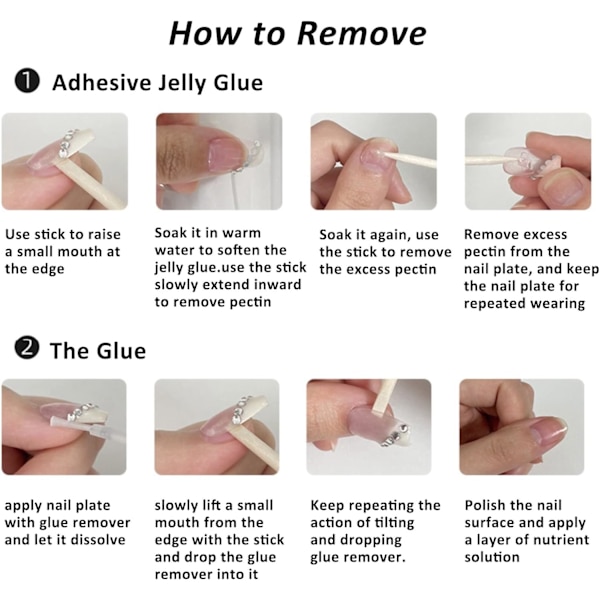 How to Remove

❶ Adhesive Jelly Glue

Use stick to raise a small mouth at the edge

Soak it in warm water to soften the jelly glue.use the stick slowly extend inward to remove pectin

Soak it again, use the stick to remove the excess pectin

Remove excess pectin from the nail plate, and keep the nail plate for repeated wearing

❷ The Glue

apply nail plate with glue remover and let it dissolve

slowly lift a small mouth from the edge with the stick and drop the glue remover into it

Keep repeating the action of tilting and dropping glue remover.

Polish the nail surface and apply a layer of nutrient solution