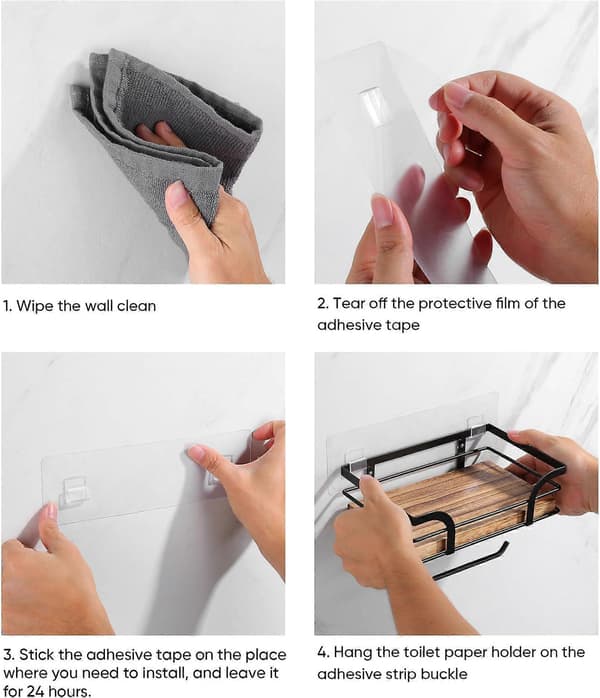 1. Wipe the wall clean

2. Tear off the protective film of the adhesive tape

3. Stick the adhesive tape on the place where you need to install, and leave it for 24 hours.

4. Hang the toilet paper holder on the adhesive strip buckle